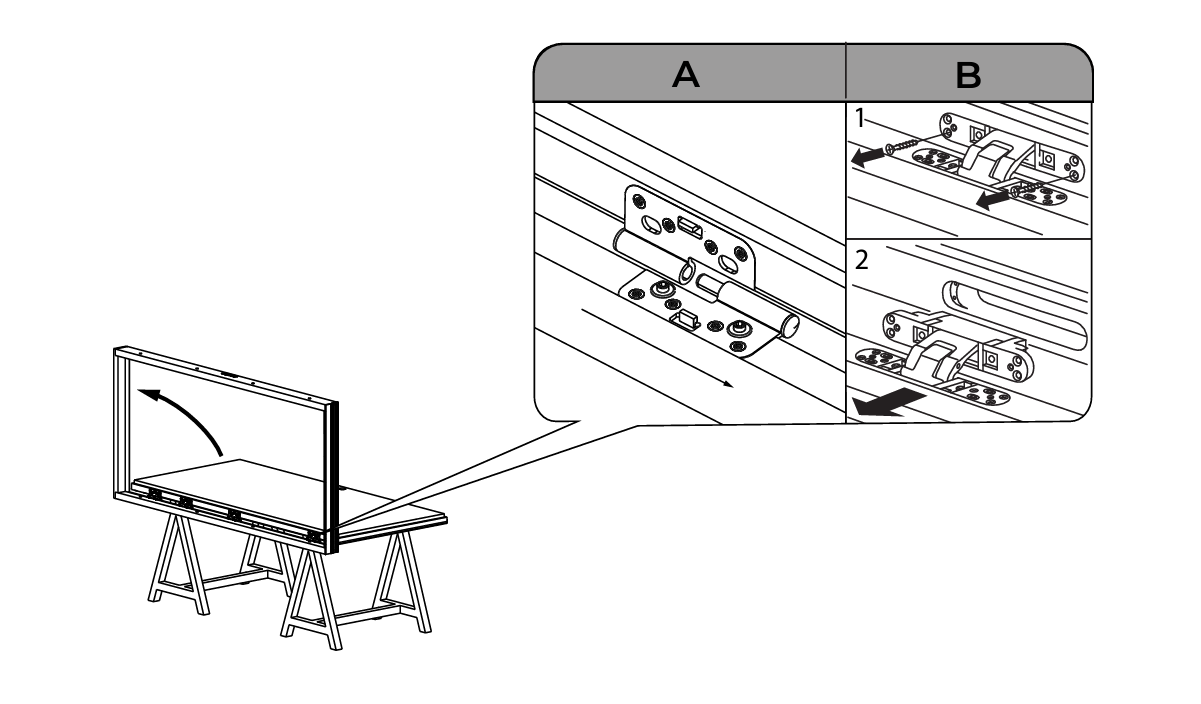 A

B

1

2