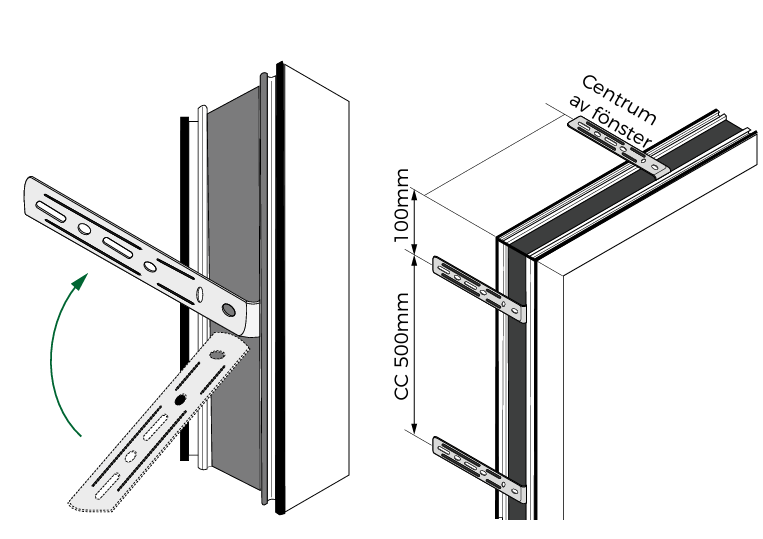 Centrum
av fönster

100mm

CC 500mm